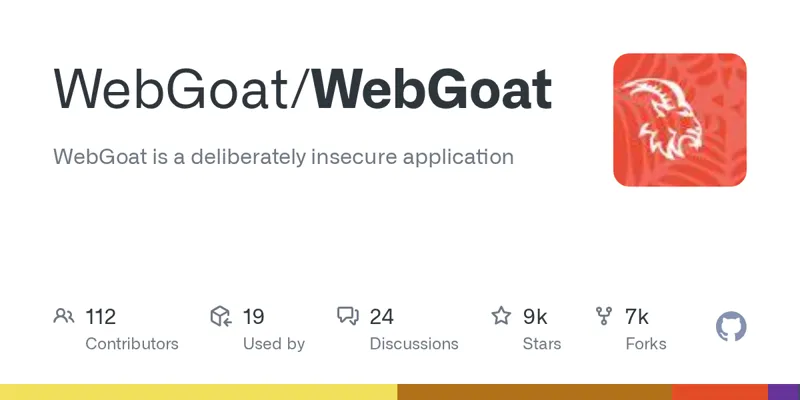 WebGoat/WebGoat

WebGoat is a deliberately insecure application

112
Contributors

19
Used by

24
Discussions

9k
Stars

7k
Forks